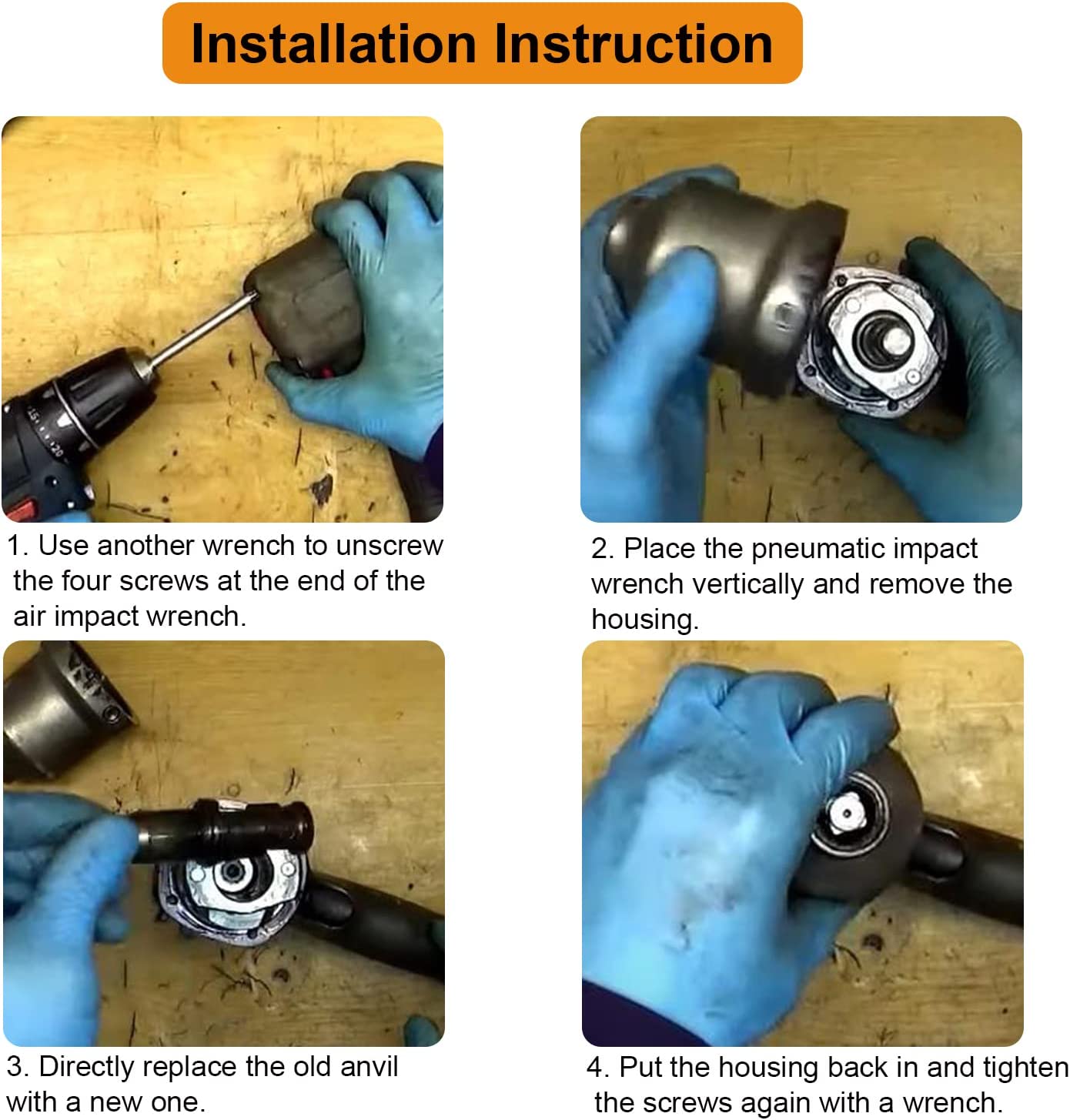 Installation Instruction

1. Use another wrench to unscrew the four screws at the end of the air impact wrench.

2. Place the pneumatic impact wrench vertically and remove the housing.

3. Directly replace the old anvil with a new one.

4. Put the housing back in and tighten the screws again with a wrench.